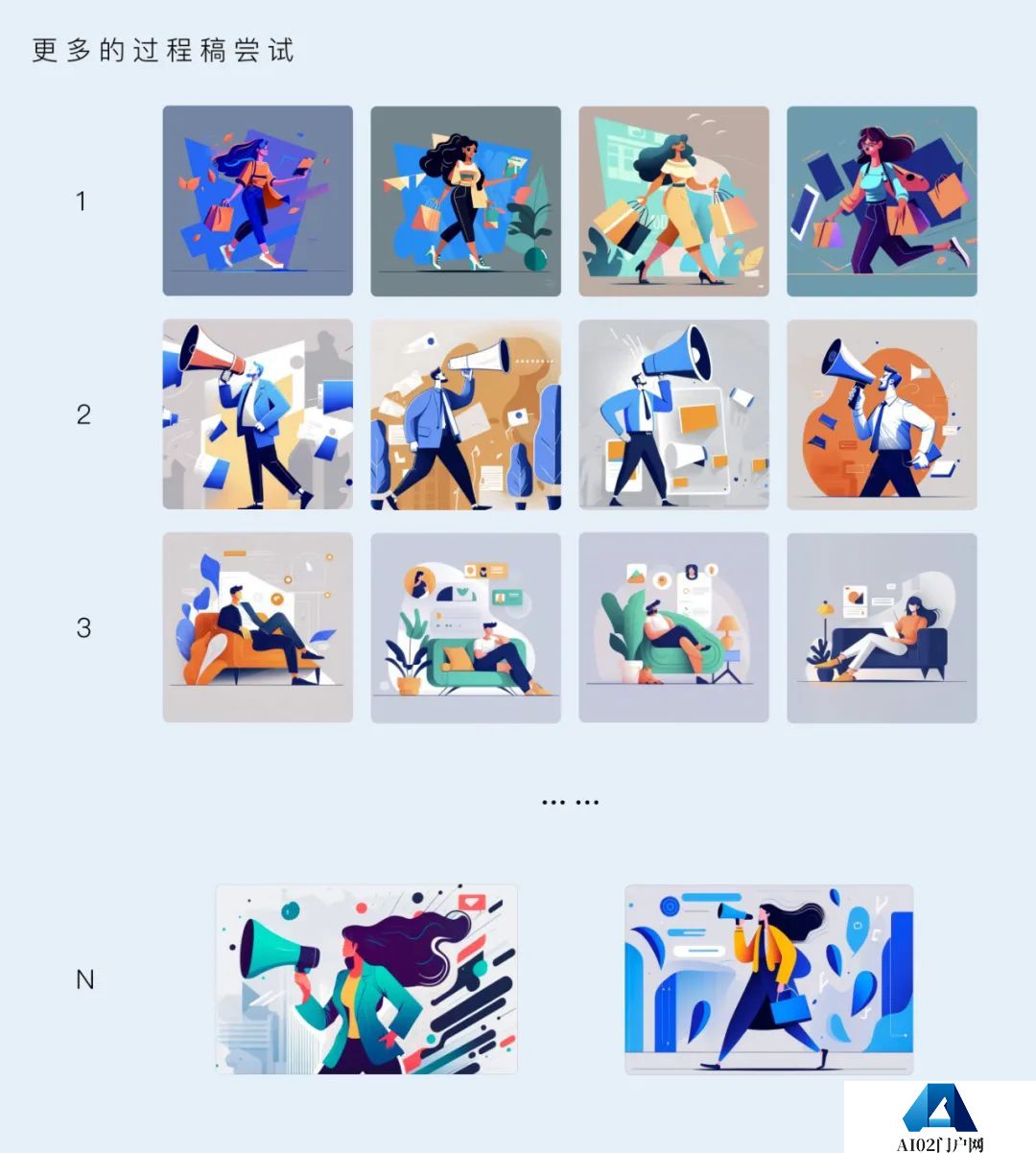 更多的过程稿尝试

1

2

3

……

N

AI02门户网